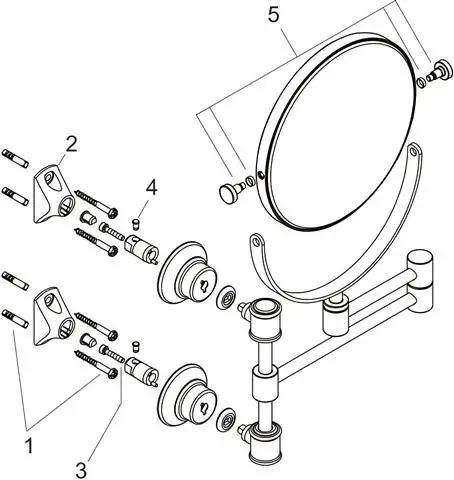 5
2
4
1
3