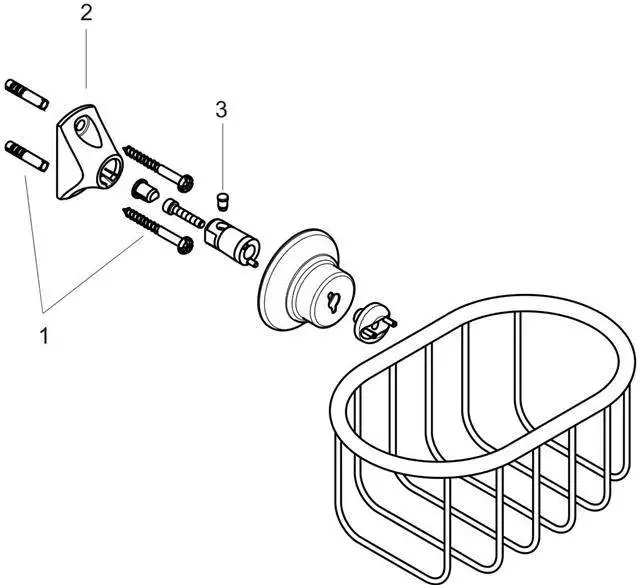 2

3

1