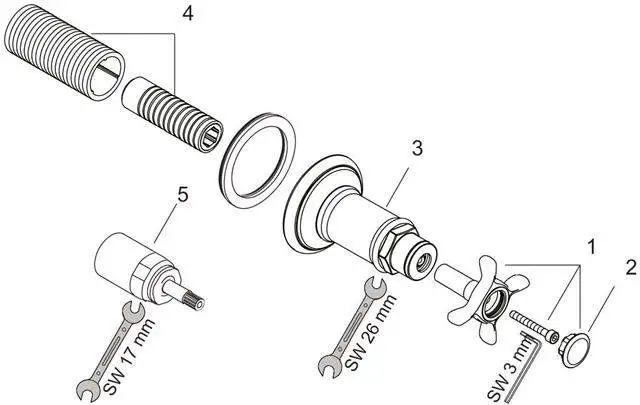 4

3

5

1

2

SW 17 mm

SW 26 mm

SW 3 mm