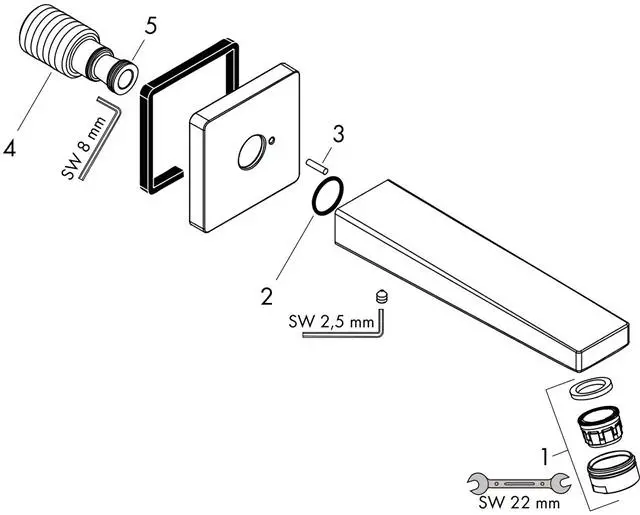 5

4

SW 8 mm

3

2

SW 2,5 mm

1

SW 22 mm